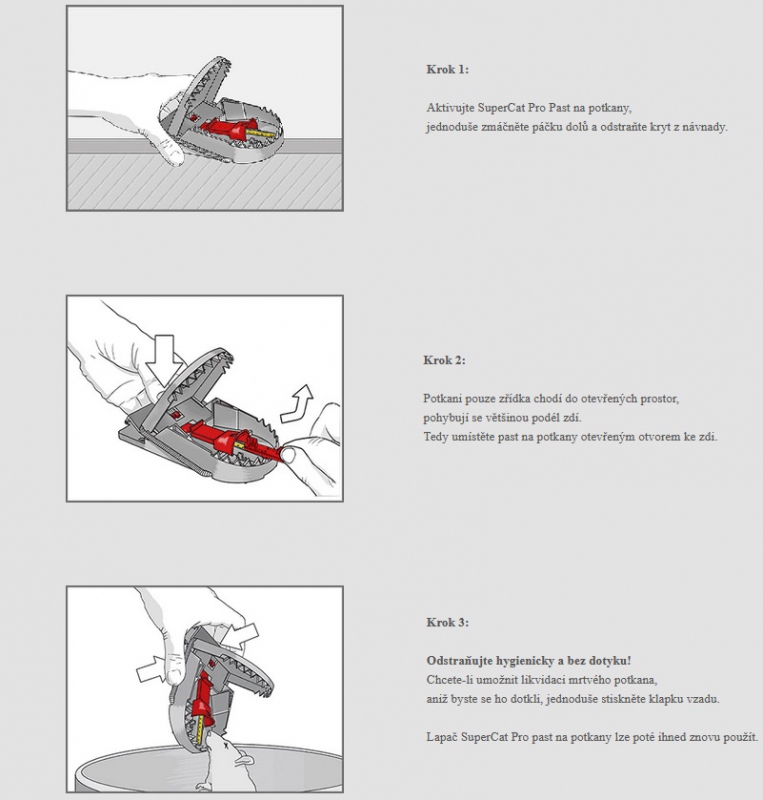 Krok 1:

Aktivujte SuperCat Pro Past na potkany, jednoduše zmáčněte páčku dolů a odstraňte kryt z návnady.

Krok 2:

Potkani pouze zřídka chodí do otevřených prostor, pohybují se většinou podél zdí. Tedy umístěte past na potkany otevřeným otvorem ke zdi.

Krok 3:

Odstraňujte hygienicky a bez dotyku!
Chcete-li umožnit likvidaci mrtvého potkana, aniž byste se ho dotkli, jednoduše stiskněte klapku vzadu.

Lapač SuperCat Pro past na potkany lze poté ihned znovu použít.