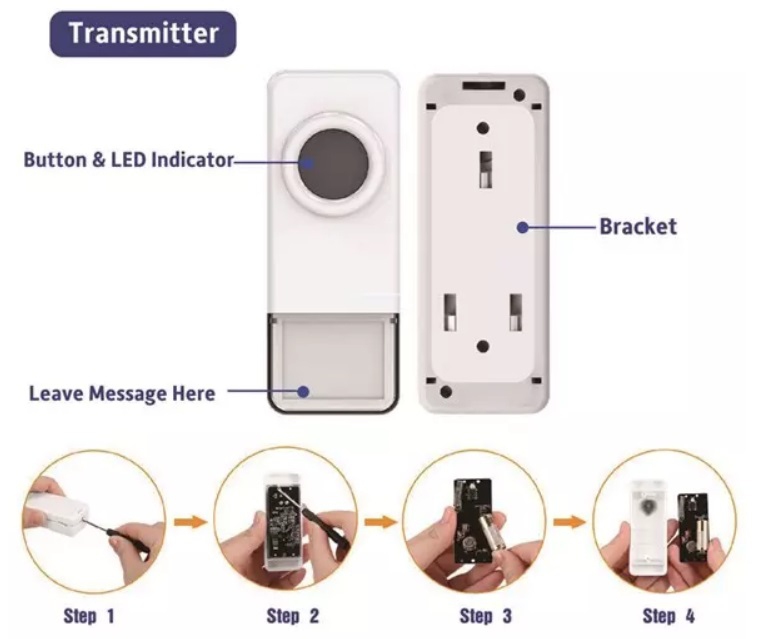 Transmitter

Button & LED Indicator

Bracket

Leave Message Here

Step 1

Step 2

Step 3

Step 4