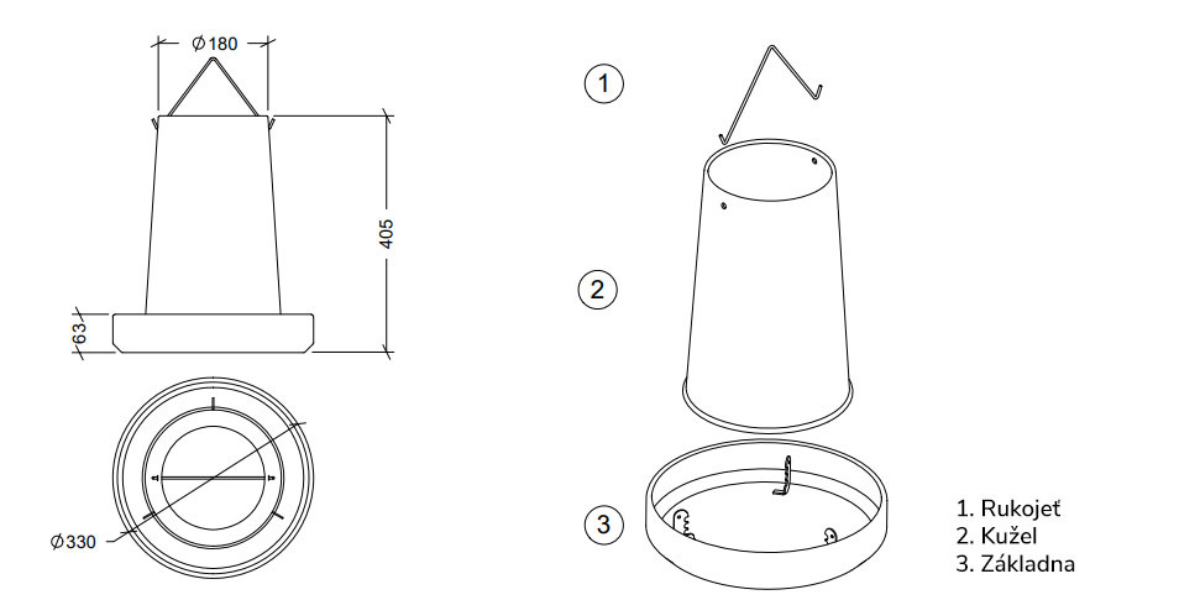 Ø180

405

63

Ø330

1

2

3

1. Rukojeť
2. Kužel
3. Základna